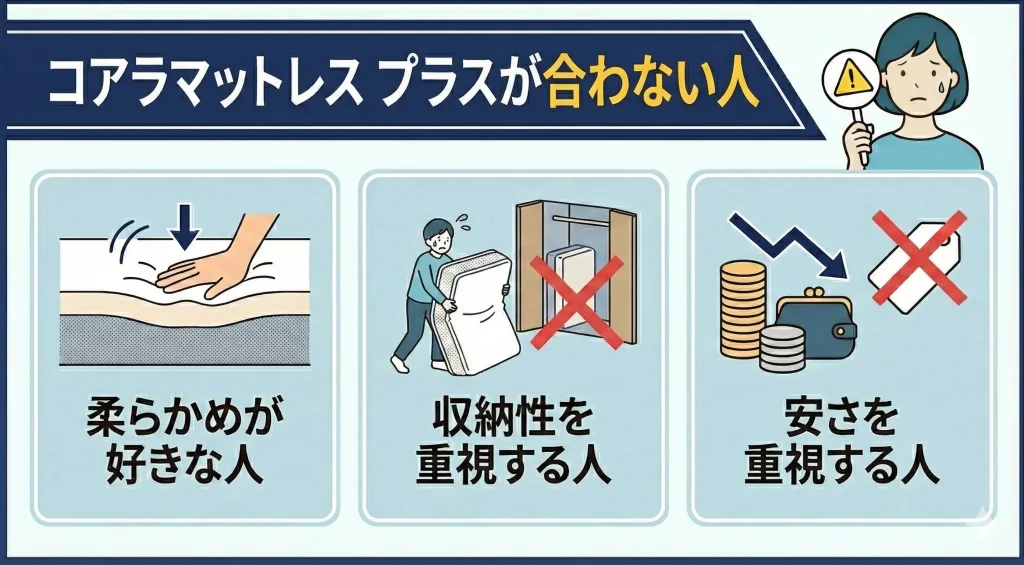 コアラマットレス プラスが合わない人

柔らかめが好きな人

収納性を重視する人

安さを重視する人