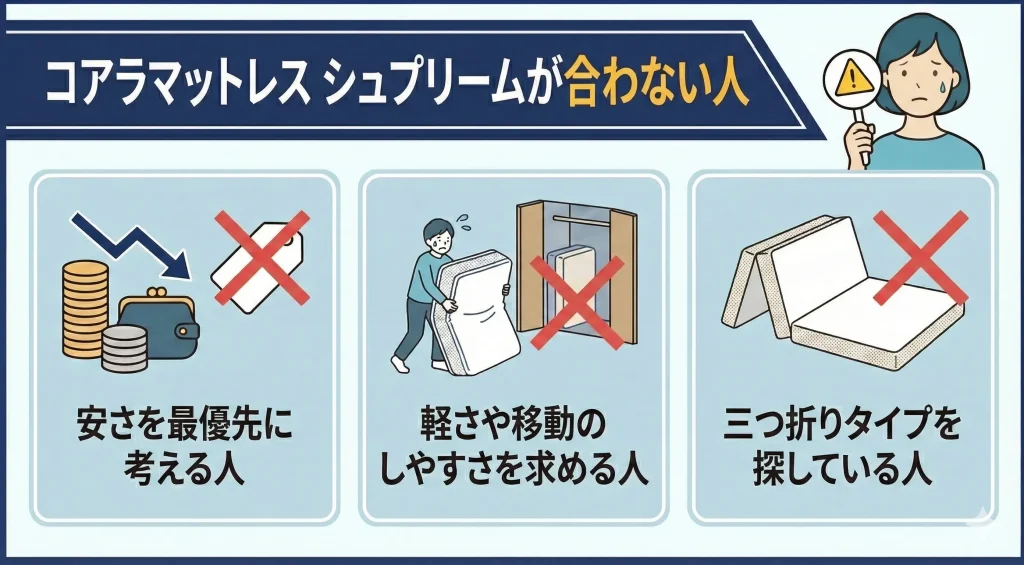 コアラマットレス シュプリームが合わない人

安さを最優先に考える人

軽さや移動のしやすさを求める人

三つ折りタイプを探している人