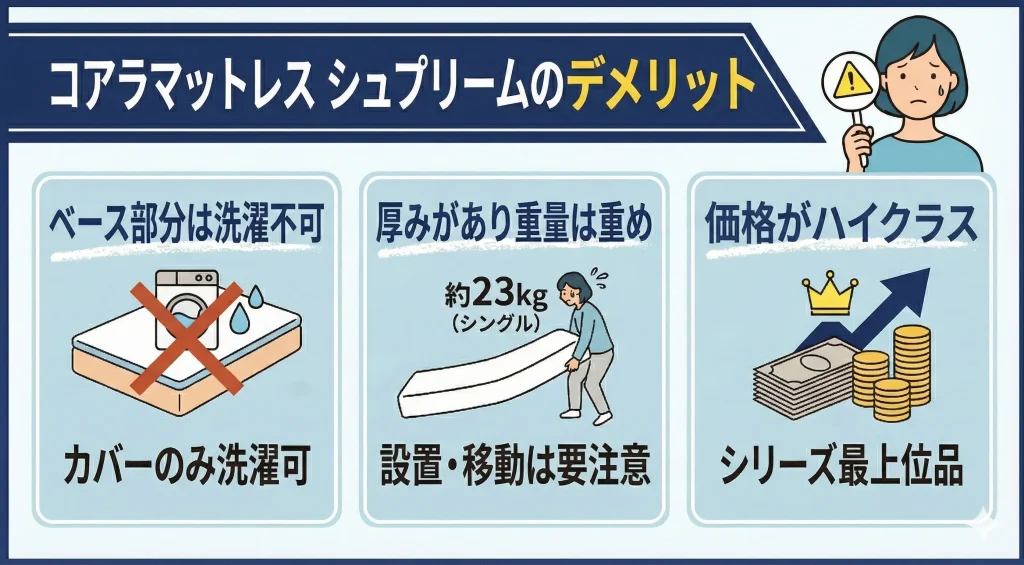 コアラマットレス シュプリームのデメリット

ベース部分は洗濯不可

カバーのみ洗濯可

厚みがあり重量は重め

約23kg
(シングル)

設置・移動は要注意

価格がハイクラス

シリーズ最上位品