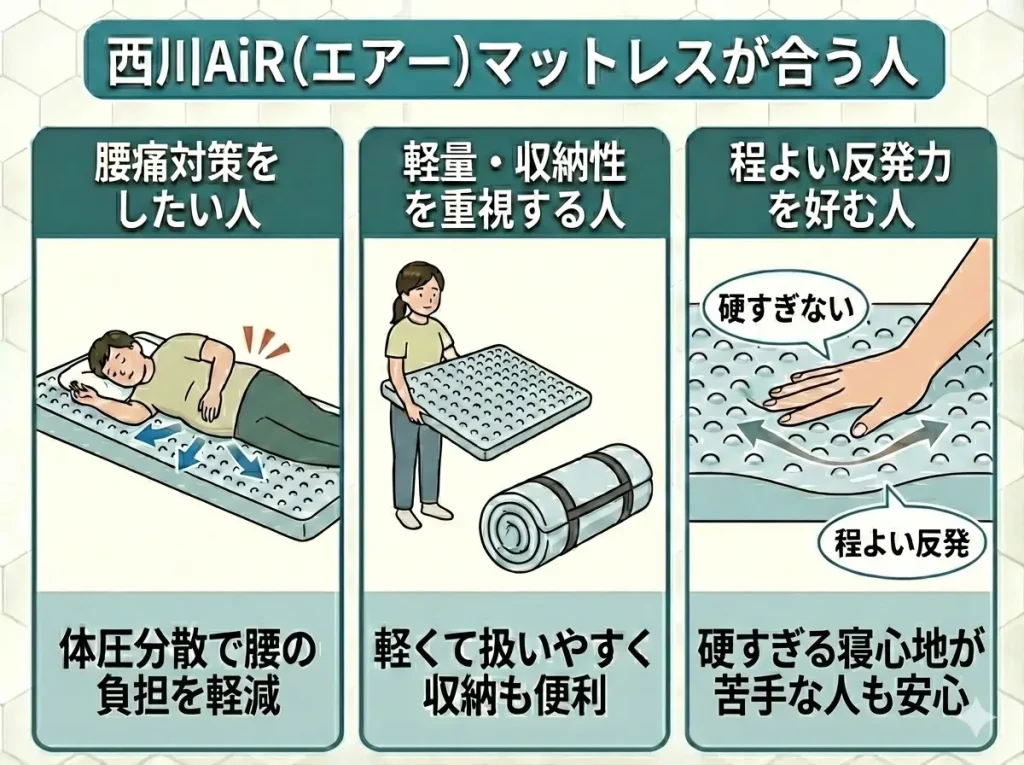 西川AiR(エアー)マットレスが合う人

腰痛対策をしたい人

体圧分散で腰の負担を軽減

軽量・収納性を重視する人

軽くて扱いやすく収納も便利

程よい反発力を好む人

硬すぎない

程よい反発

硬すぎる寝心地が苦手な人も安心