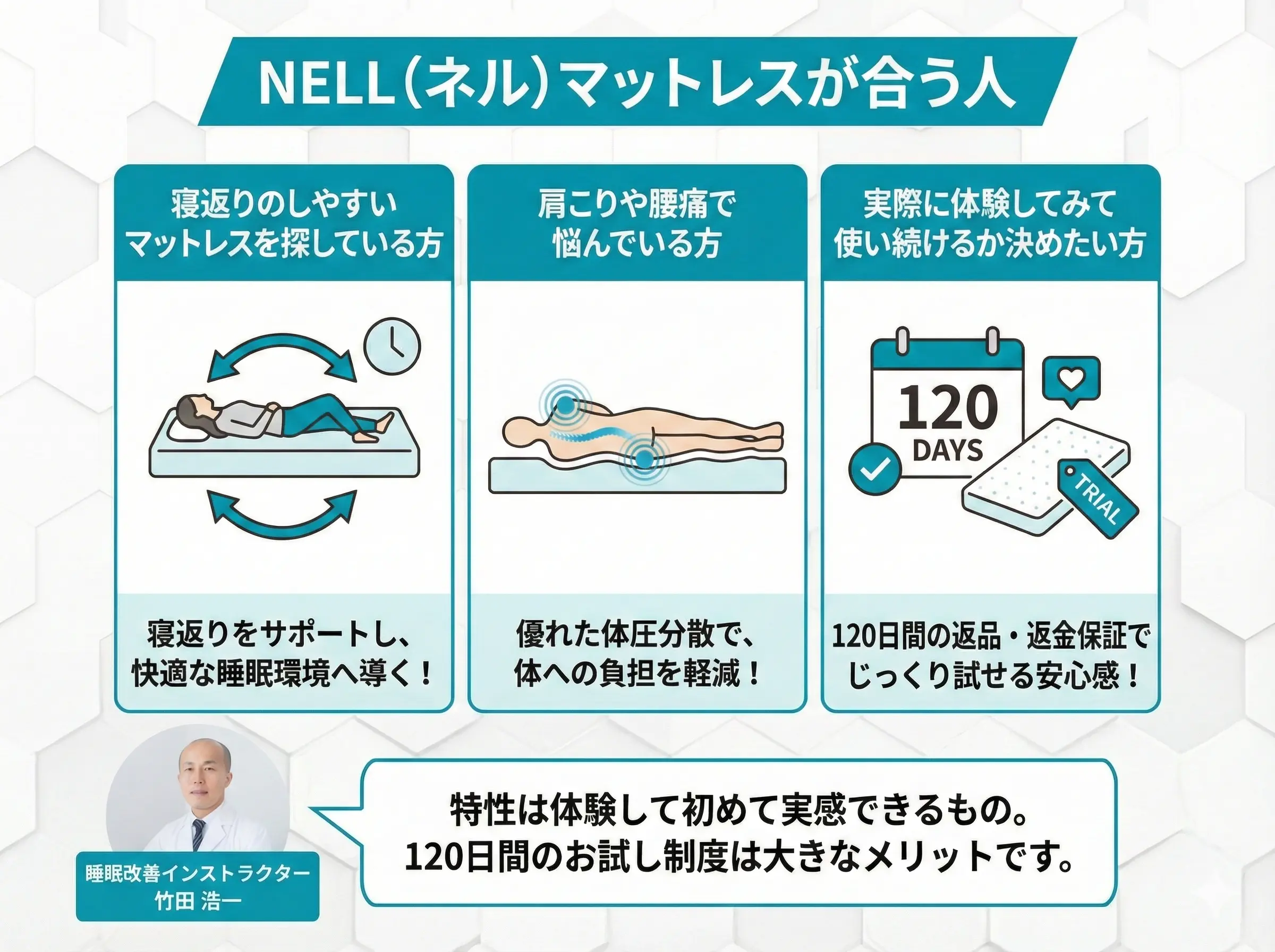 NELL（ネル）マットレスが合う人

寝返りのしやすいマットレスを探している方

寝返りをサポートし、快適な睡眠環境へ導く！

肩こりや腰痛で悩んでいる方

優れた体圧分散で、体への負担を軽減！

実際に体験してみて使い続けるか決めたい方

120 DAYS

TRIAL

120日間の返品・返金保証でじっくり試せる安心感！

睡眠改善インストラクター
竹田 浩一

特性は体験して初めて実感できるもの。
120日間のお試し制度は大きなメリットです。