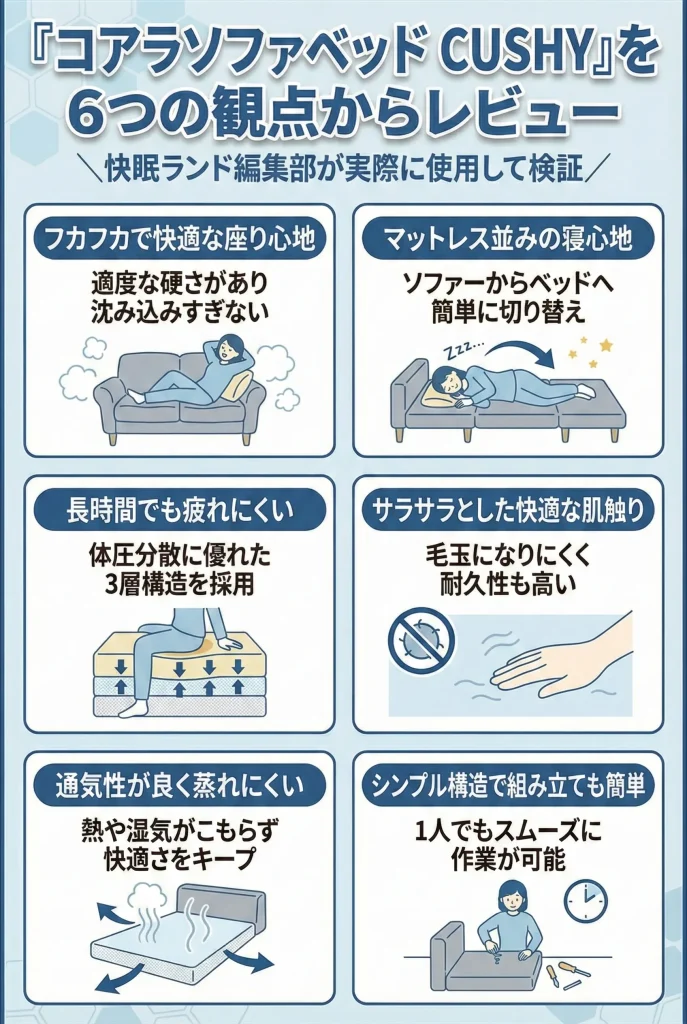 『コアラソファベッド CUSHY』を6つの観点からレビュー

＼快眠ランド編集部が実際に使用して検証／

フカフカで快適な座り心地

適度な硬さがあり沈み込みすぎない

マットレス並みの寝心地

ソファーからベッドへ簡単に切り替え

Zzz...

長時間でも疲れにくい

体圧分散に優れた3層構造を採用

サラサラとした快適な肌触り

毛玉になりにくく耐久性も高い

通気性が良く蒸れにくい

熱や湿気がこもらず快適さをキープ

シンプル構造で組み立ても簡単

1人でもスムーズに作業が可能