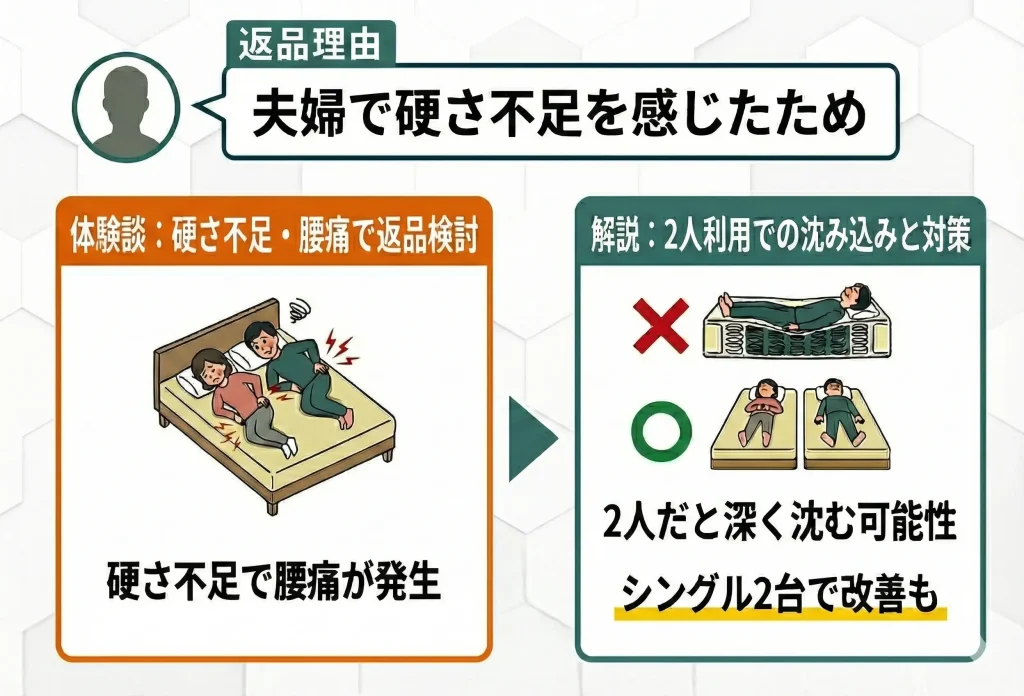 返品理由

夫婦で硬さ不足を感じたため

体験談：硬さ不足・腰痛で返品検討

硬さ不足で腰痛が発生

解説：2人利用での沈み込みと対策

2人だと深く沈む可能性

シングル2台で改善も