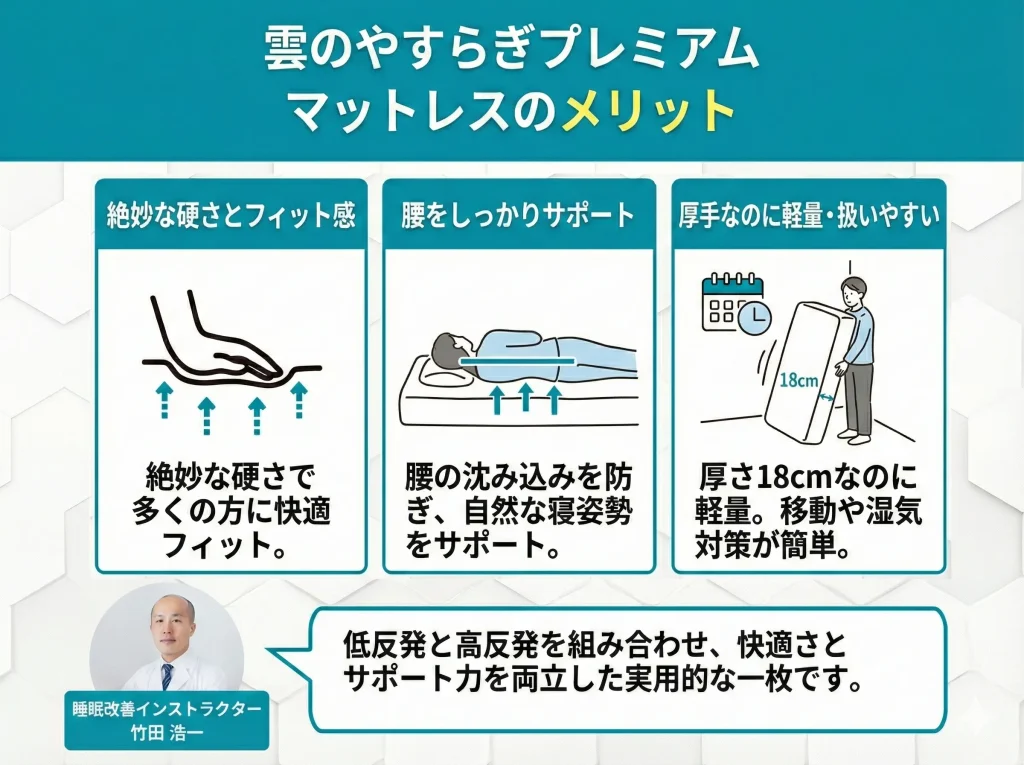 雲のやすらぎプレミアム
マットレスのメリット

絶妙な硬さとフィット感

絶妙な硬さで多くの方に快適フィット。

腰をしっかりサポート

腰の沈み込みを防ぎ、自然な寝姿勢をサポート。

厚手なのに軽量・扱いやすい

18cm

厚さ18cmなのに軽量。移動や湿気対策が簡単。

睡眠改善インストラクター
竹田 浩一

低反発と高反発を組み合わせ、快適さとサポート力を両立した実用的な一枚です。