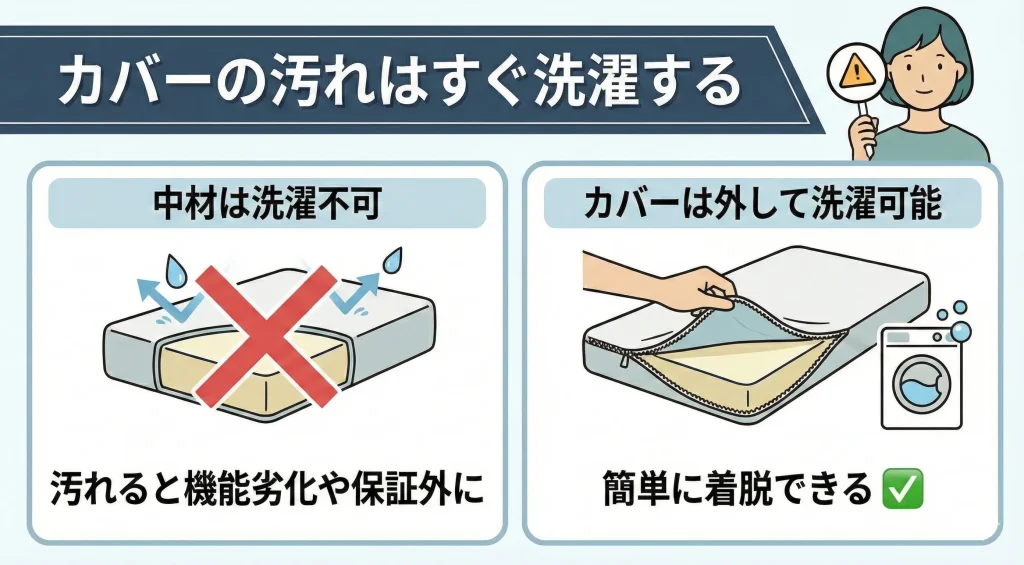 カバーの汚れはすぐ洗濯する

中材は洗濯不可

汚れると機能劣化や保証外に

カバーは外して洗濯可能

簡単に着脱できる ✅