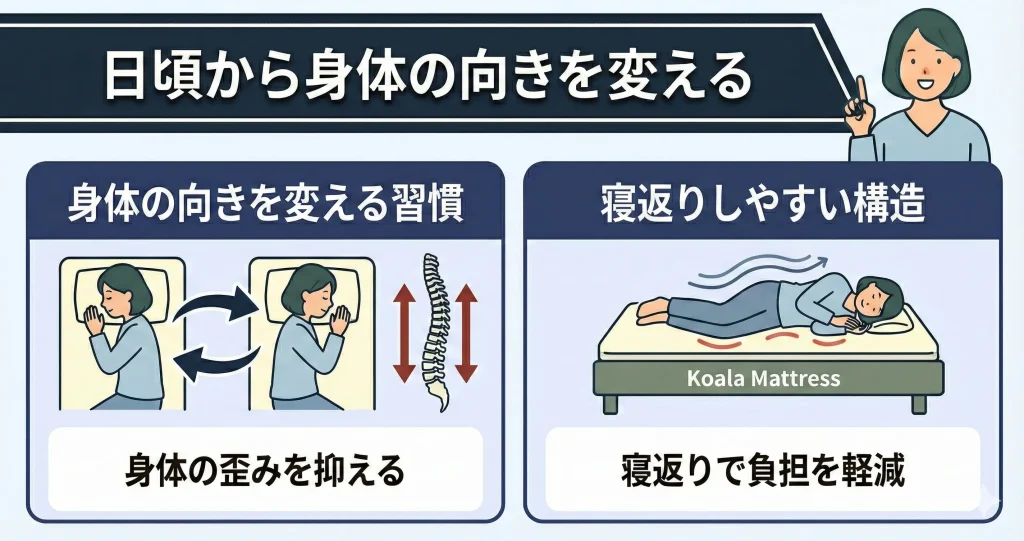 日頃から身体の向きを変える

身体の向きを変える習慣

身体の歪みを抑える

寝返りしやすい構造

Koala Mattress

寝返りで負担を軽減