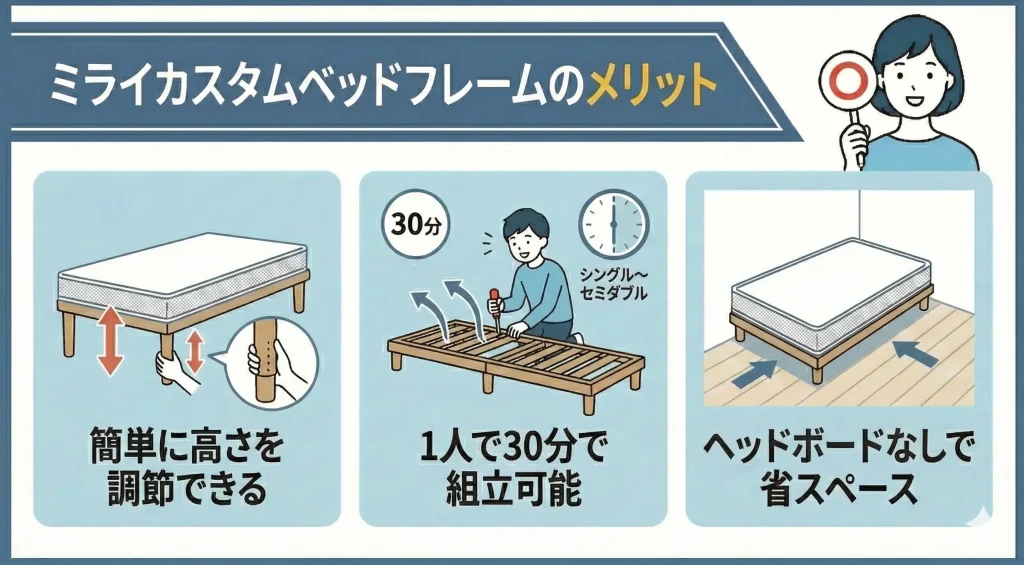 ミライカスタムベッドフレームのメリット

簡単に高さを調節できる

30分

シングル〜セミダブル

1人で30分で組立可能

ヘッドボードなしで省スペース