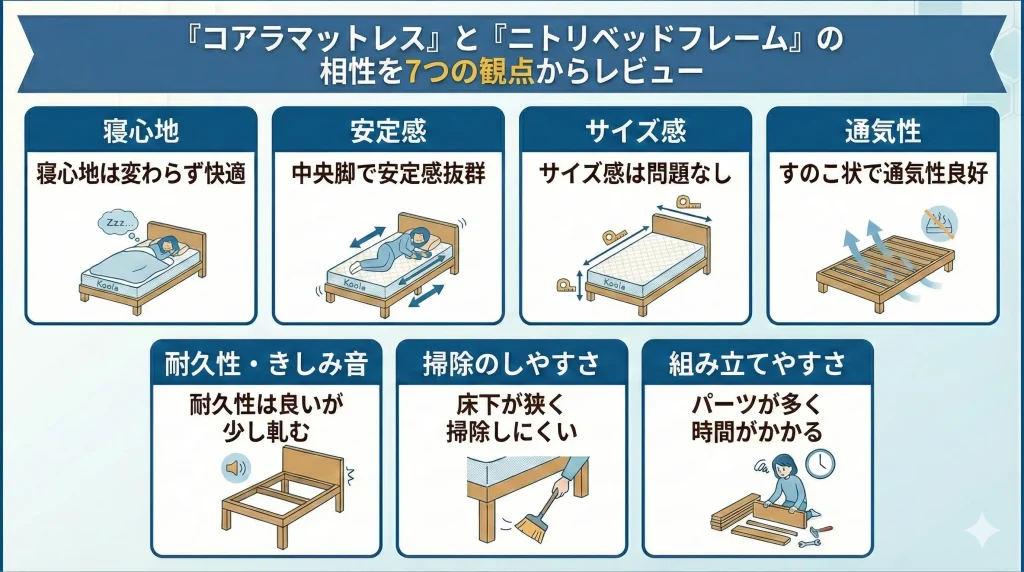 『コアラマットレス』と『ニトリベッドフレーム』の相性を7つの観点からレビュー

寝心地
寝心地は変わらず快適
Zzz...
Koala

安定感
中央脚で安定感抜群
Koala

サイズ感
サイズ感は問題なし
Koala

通気性
すのこ状で通気性良好

耐久性・きしみ音
耐久性は良いが少し軋む

掃除のしやすさ
床下が狭く掃除しにくい

組み立てやすさ
パーツが多く時間がかかる