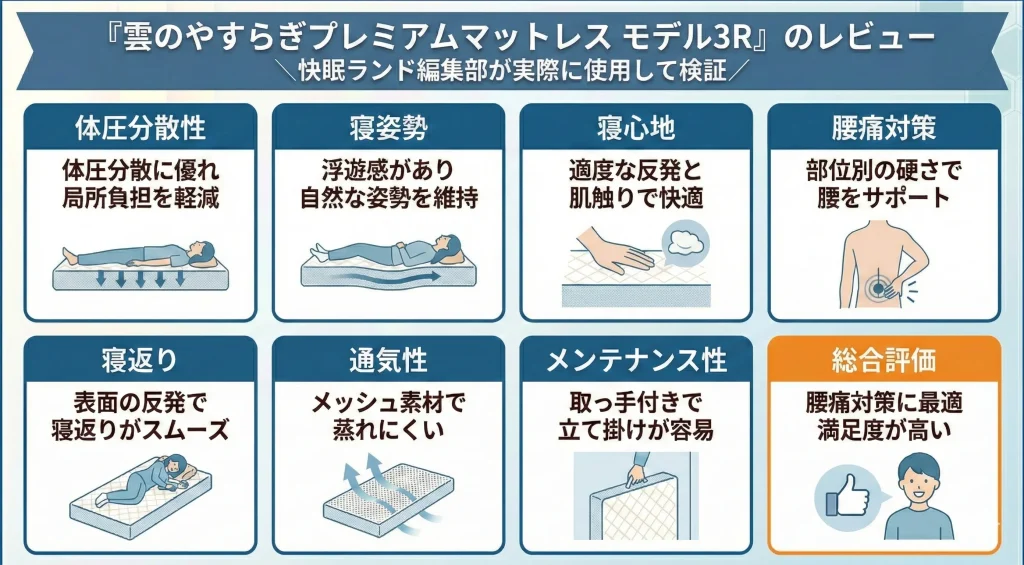 『雲のやすらぎプレミアムマットレス モデル3R』のレビュー

＼快眠ランド編集部が実際に使用して検証／

体圧分散性

体圧分散に優れ
局所負担を軽減

寝姿勢

浮遊感があり
自然な姿勢を維持

寝心地

適度な反発と
肌触りで快適

腰痛対策

部位別の硬さで
腰をサポート

寝返り

表面の反発で
寝返りがスムーズ

通気性

メッシュ素材で
蒸れにくい

メンテナンス性

取っ手付きで
立て掛けが容易

総合評価

腰痛対策に最適
満足度が高い