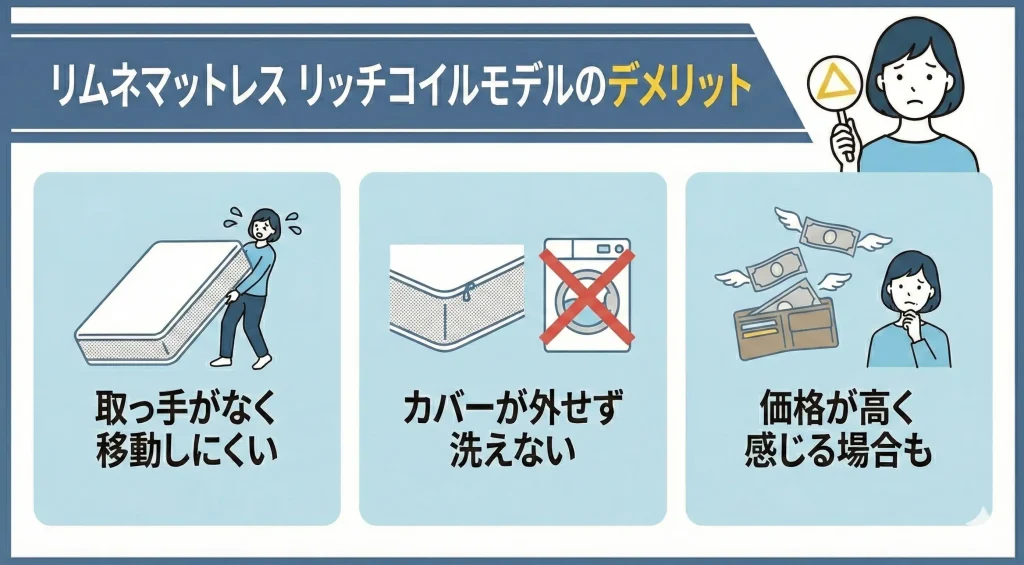 リムネマットレス リッチコイルモデルのデメリット

取っ手がなく
移動しにくい

カバーが外せず
洗えない

価格が高く
感じる場合も