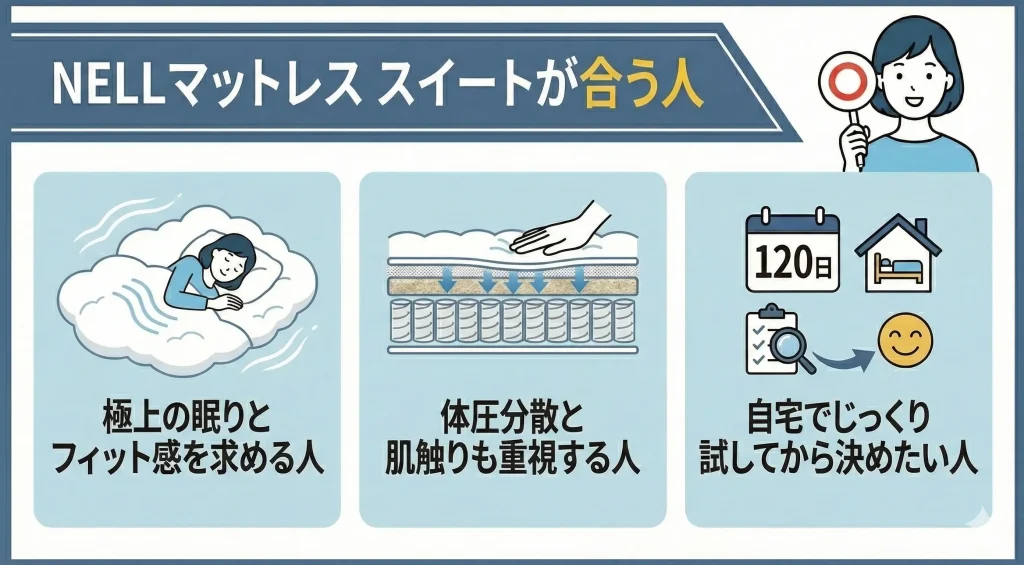 NELLマットレス スイートが合う人

極上の眠りと
フィット感を求める人

体圧分散と
肌触りも重視する人

120日

自宅でじっくり
試してから決めたい人