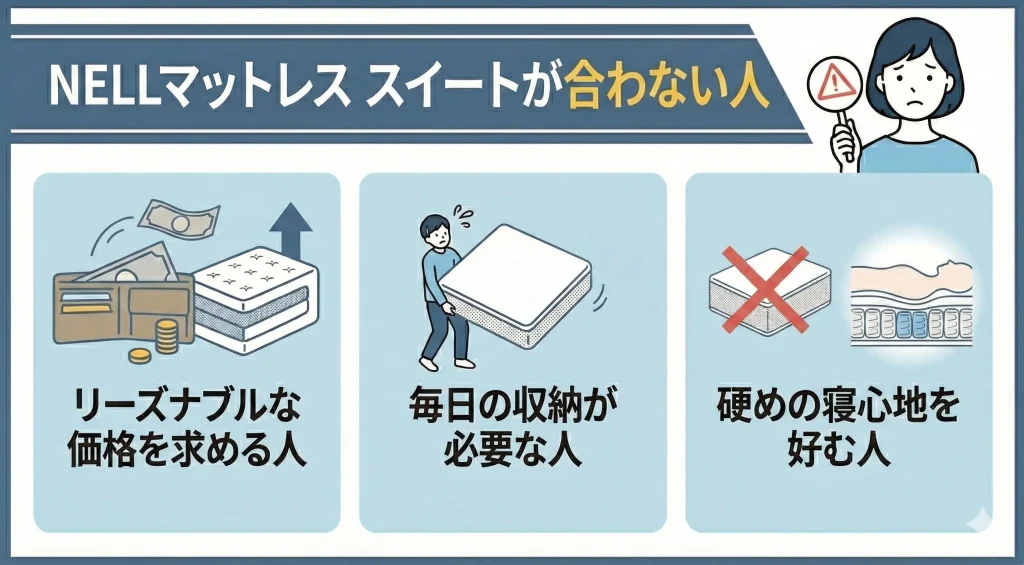 NELLマットレス スイートが合わない人

リーズナブルな価格を求める人

毎日の収納が必要な人

硬めの寝心地を好む人