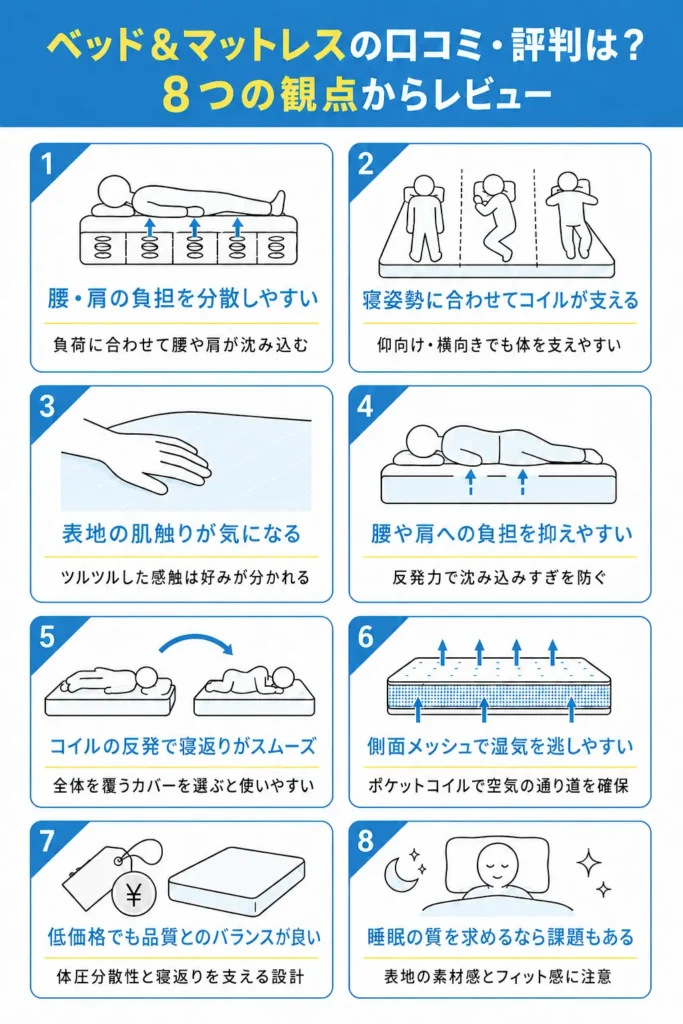 ベッド＆マットレスの口コミ・評判は？
8つの観点からレビュー

1
腰・肩の負担を分散しやすい
負荷に合わせて腰や肩が沈み込む

2
寝姿勢に合わせてコイルが支える
仰向け・横向きでも体を支えやすい

3
表地の肌触りが気になる
ツルツルした感触は好みが分かれる

4
腰や肩への負担を抑えやすい
反発力で沈み込みすぎを防ぐ

5
コイルの反発で寝返りがスムーズ
全体を覆うカバーを選ぶと使いやすい

6
側面メッシュで湿気を逃しやすい
ポケットコイルで空気の通り道を確保

7
¥
低価格でも品質とのバランスが良い
体圧分散性と寝返りを支える設計

8
睡眠の質を求めるなら課題もある
表地の素材感とフィット感に注意