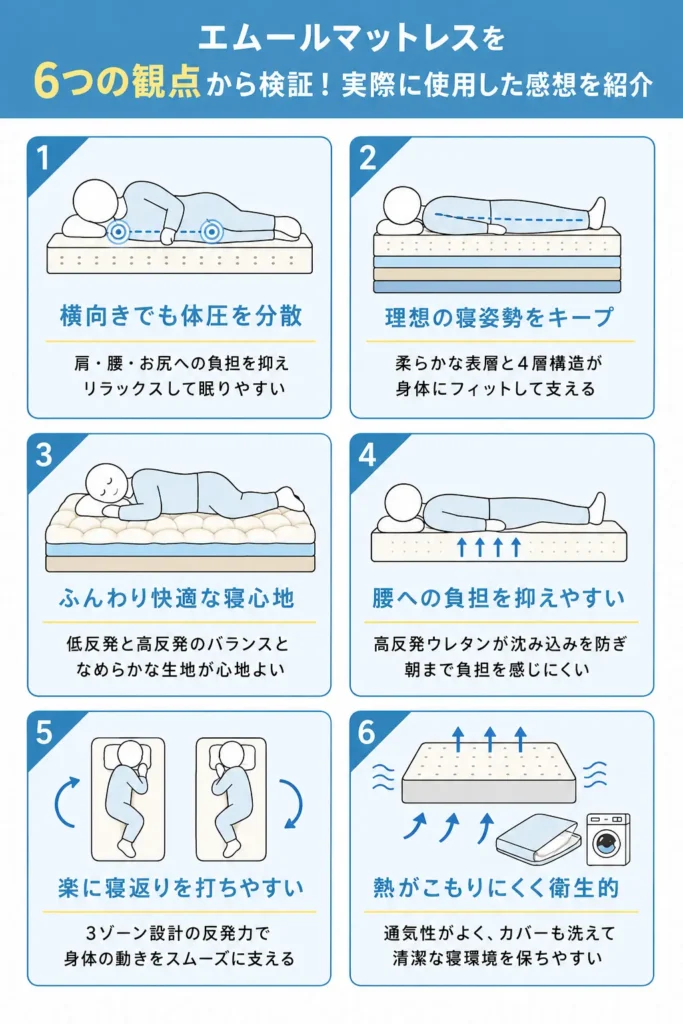 エムールマットレスを
6つの観点から検証！実際に使用した感想を紹介

1
横向きでも体圧を分散
肩・腰・お尻への負担を抑え
リラックスして眠りやすい

2
理想の寝姿勢をキープ
柔らかな表層と4層構造が
身体にフィットして支える

3
ふんわり快適な寝心地
低反発と高反発のバランスと
なめらかな生地が心地よい

4
腰への負担を抑えやすい
高反発ウレタンが沈み込みを防ぎ
朝まで負担を感じにくい

5
楽に寝返りを打ちやすい
3ゾーン設計の反発力で
身体の動きをスムーズに支える

6
熱がこもりにくく衛生的
通気性がよく、カバーも洗えて
清潔な寝環境を保ちやすい