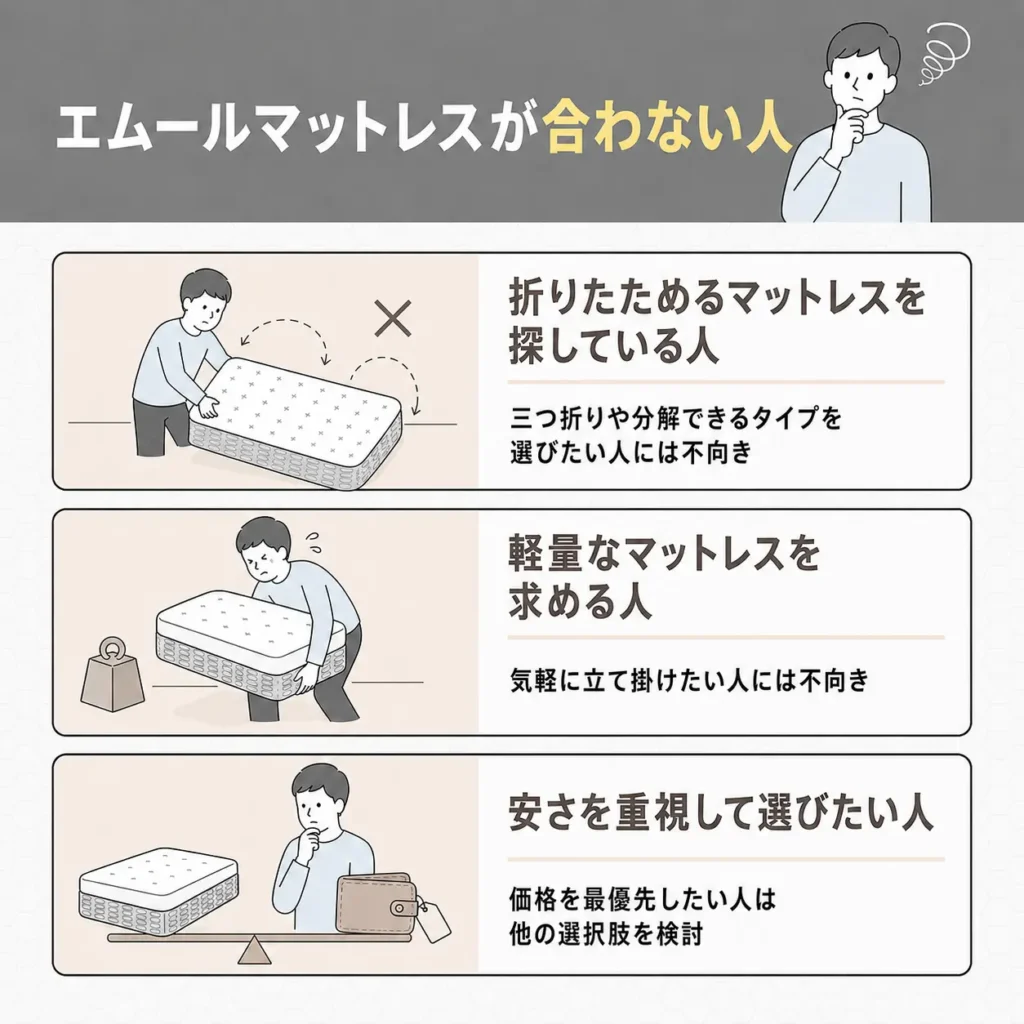 エムールマットレスが合わない人

折りたためるマットレスを探している人

三つ折りや分解できるタイプを選びたい人には不向き

軽量なマットレスを求める人

気軽に立て掛けたい人には不向き

安さを重視して選びたい人

価格を最優先したい人は他の選択肢を検討