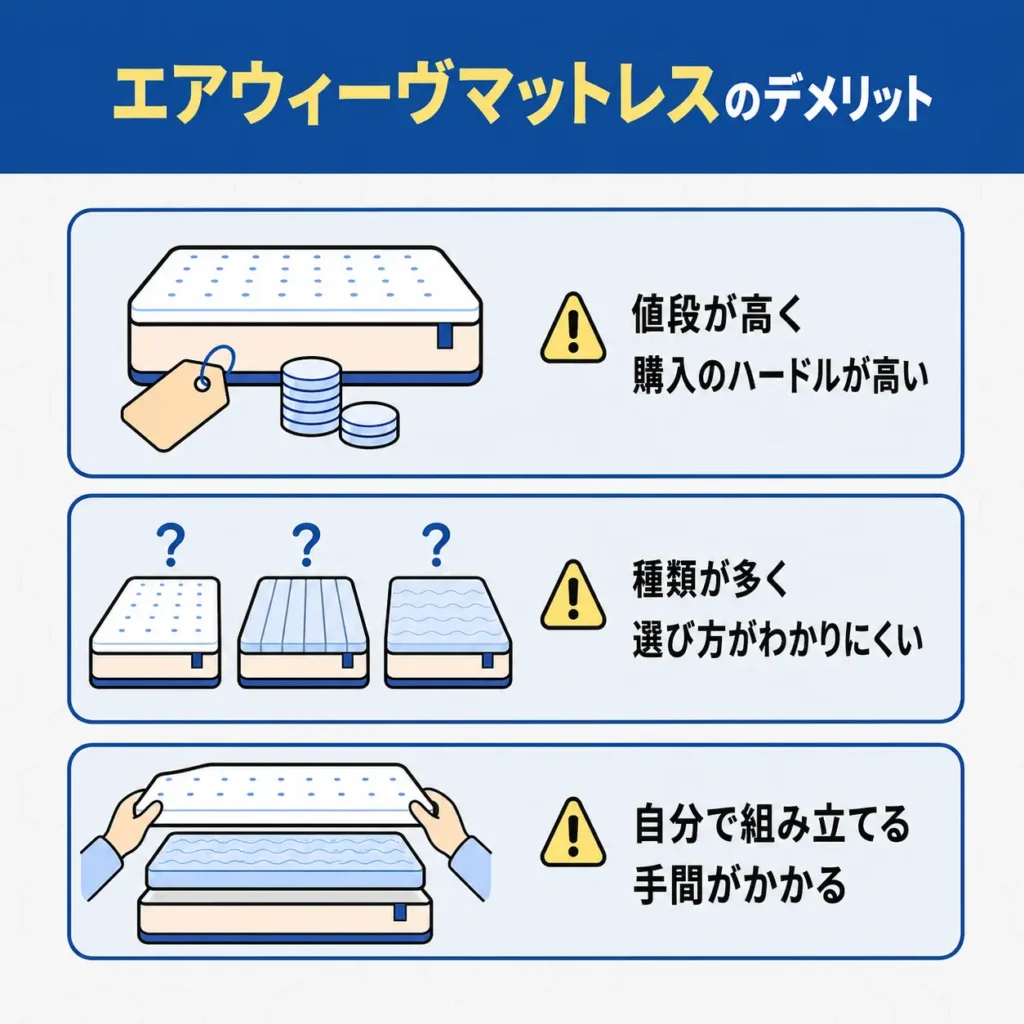 エアウィーヴマットレスのデメリット

値段が高く
購入のハードルが高い

?
?
?

種類が多く
選び方がわかりにくい

自分で組み立てる
手間がかかる