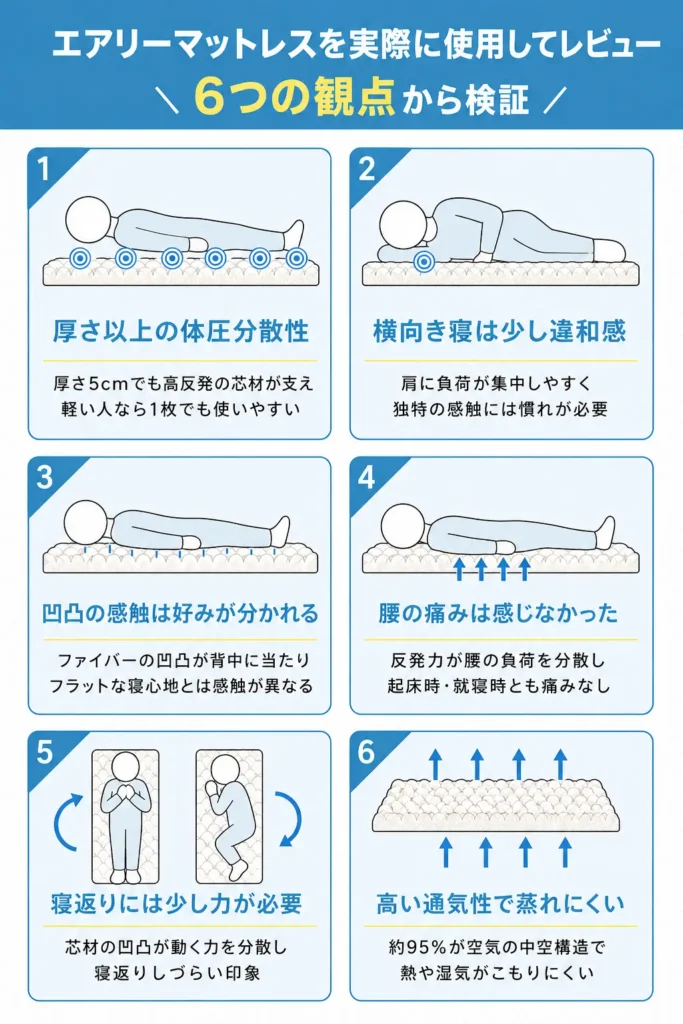 エアリーマットレスを実際に使用してレビュー

＼ 6つの観点から検証 ／

1

厚さ以上の体圧分散性

厚さ5cmでも高反発の芯材が支え
軽い人なら1枚でも使いやすい

2

横向き寝は少し違和感

肩に負荷が集中しやすく
独特の感触には慣れが必要

3

凹凸の感触は好みが分かれる

ファイバーの凹凸が背中に当たり
フラットな寝心地とは感触が異なる

4

腰の痛みは感じなかった

反発力が腰の負荷を分散し
起床時・就寝時とも痛みなし

5

寝返りには少し力が必要

芯材の凹凸が動く力を分散し
寝返りしづらい印象

6

高い通気性で蒸れにくい

約95%が空気の中空構造で
熱や湿気がこもりにくい